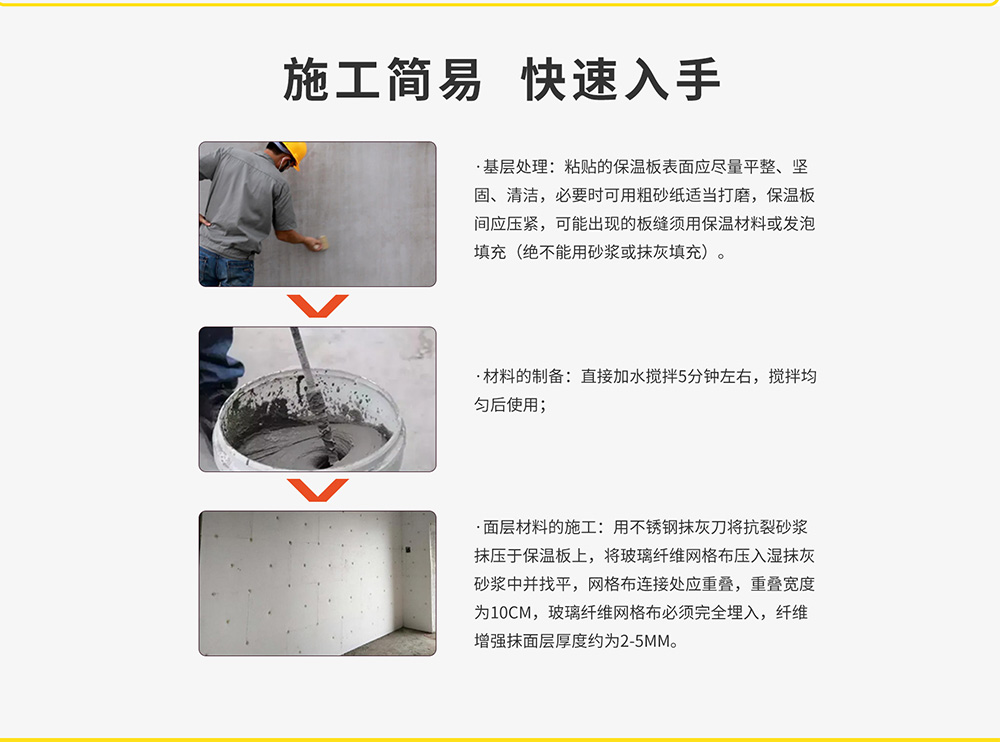 施工简易 快速入手

·基层处理：粘贴的保温板表面应尽量平整、坚固、清洁，必要时可用粗砂纸适当打磨，保温板间应压紧，可能出现的板缝须用保温材料或发泡填充（绝不能用砂浆或抹灰填充）。

·材料的制备：直接加水搅拌5分钟左右，搅拌均匀后使用；

·面层材料的施工：用不锈钢抹灰刀将抗裂砂浆抹压于保温板上，将玻璃纤维网格布压入湿抹灰砂浆中并找平，网格布连接处应重叠，重叠宽度为10CM，玻璃纤维网格布必须完全埋入，纤维增强抹面层厚度约为2-5MM。